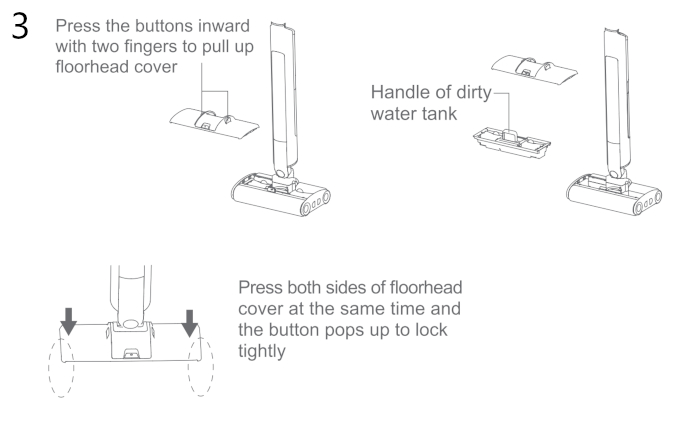 3

Press the buttons inward with two fingers to pull up floorhead cover

Handle of dirty water tank

Press both sides of floorhead cover at the same time and the button pops up to lock tightly